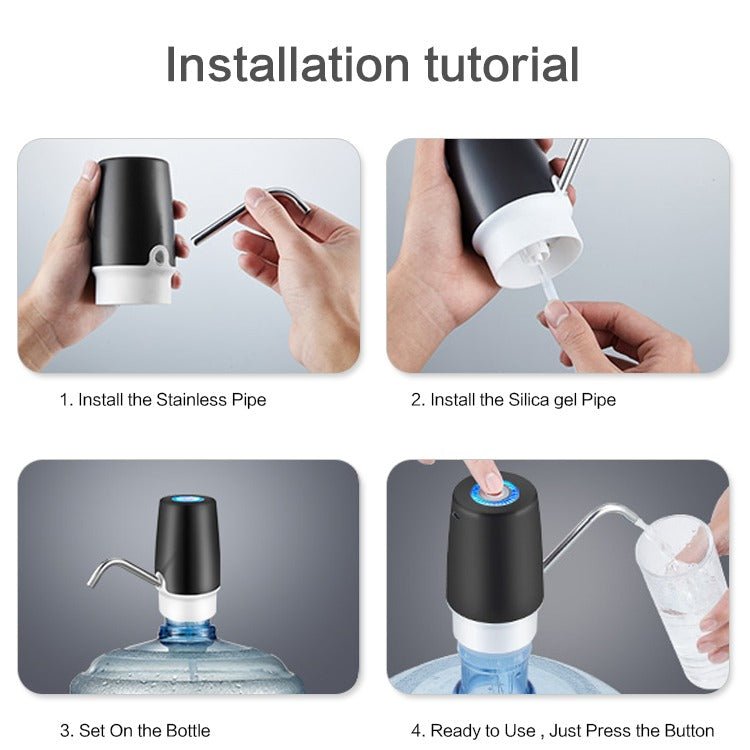 Installation tutorial

1. Install the Stainless Pipe

2. Install the Silica gel Pipe

3. Set On the Bottle

4. Ready to Use , Just Press the Button